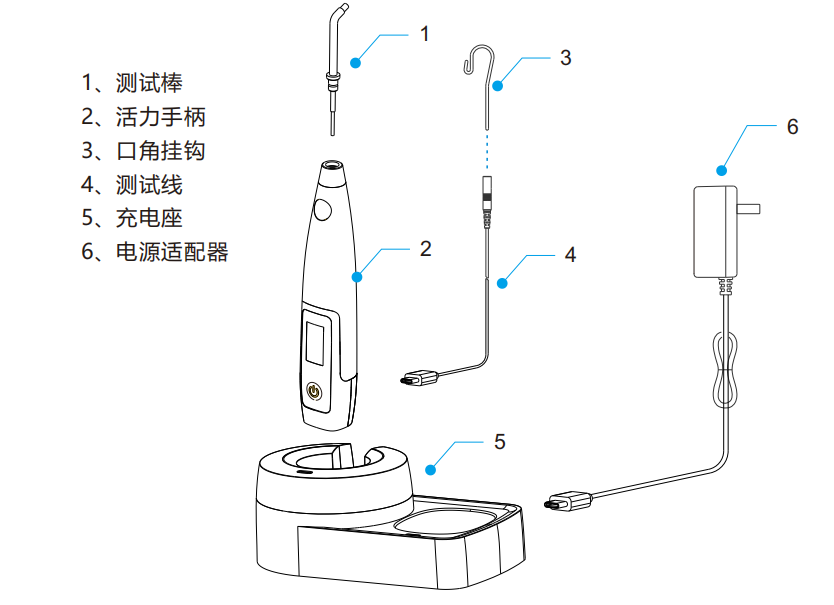 1、测试棒
2、活力手柄
3、口角挂钩
4、测试线
5、充电座
6、电源适配器

1

3

6

2

4

5